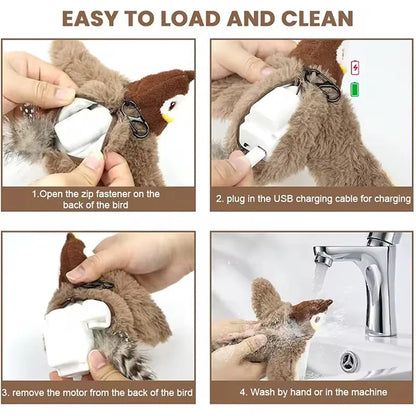 EASY TO LOAD AND CLEAN

1.Open the zip fastener on the back of the bird

2. plug in the USB charging cable for charging

3. remove the motor from the back of the bird

4. Wash by hand or in the machine