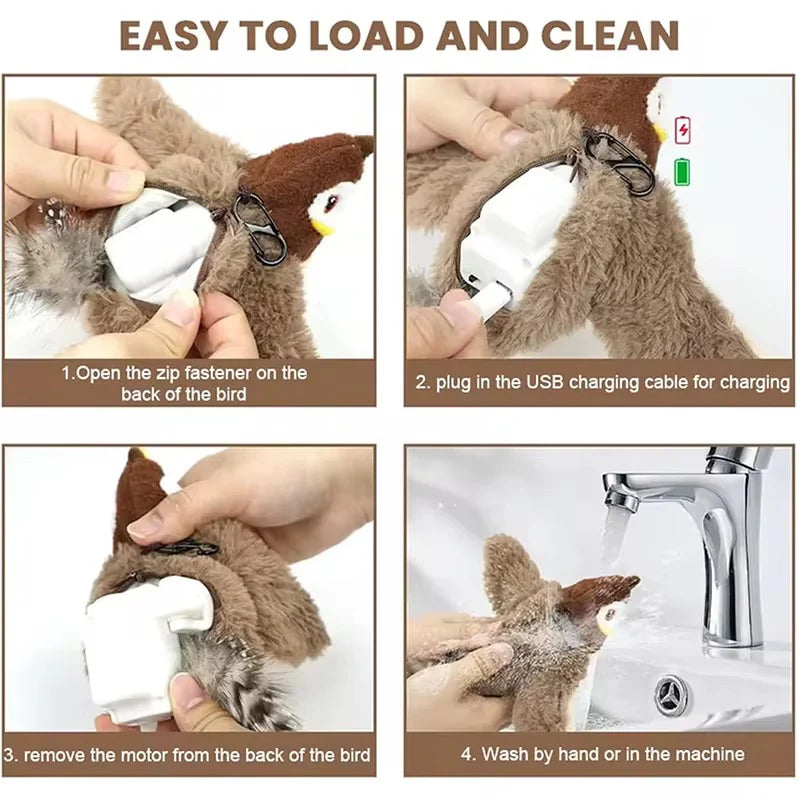 EASY TO LOAD AND CLEAN

1.Open the zip fastener on the back of the bird

2. plug in the USB charging cable for charging

3. remove the motor from the back of the bird

4. Wash by hand or in the machine